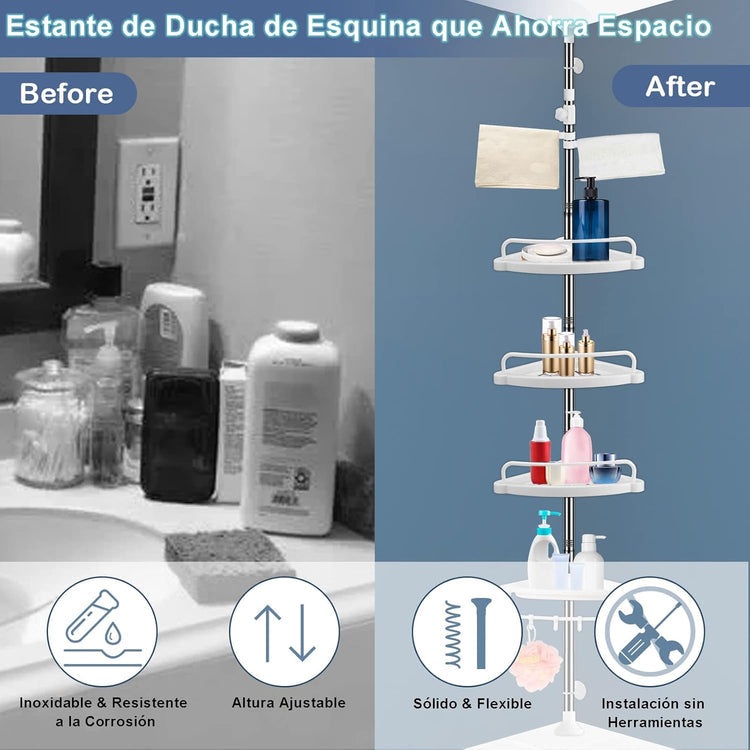 Estante de Ducha de Esquina que Ahorra Espacio

Before

After

Inoxidable & Resistente a la Corrosión

Altura Ajustable

Sólido & Flexible

Instalación sin Herramientas